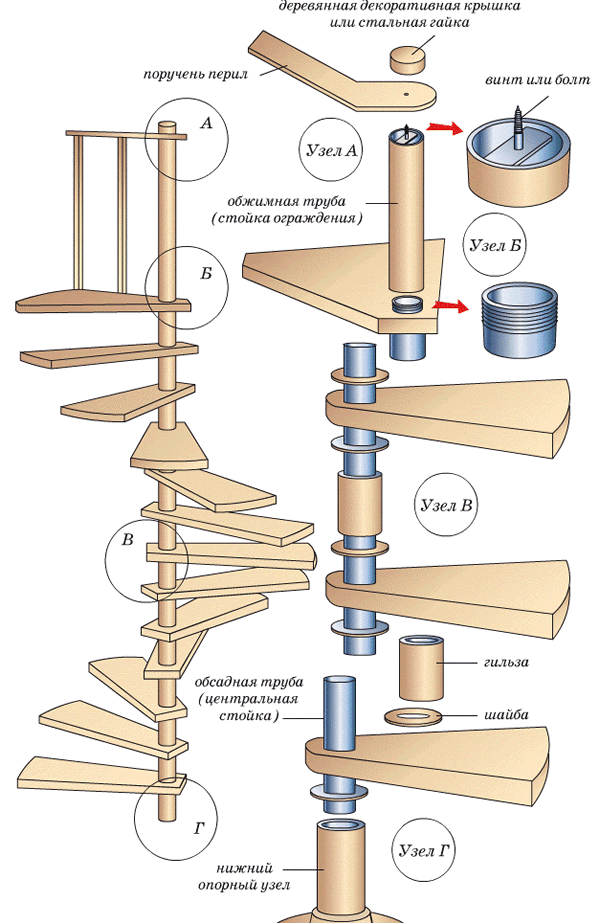 деревянная декоративная крышка или стальная гайка

поручень перил

винт или болт

А

Узел А

обжимная труба (стойка ограждения)

Узел Б

Б

Узел В

В

гильза

обсадная труба (центральная стойка)

шайба

Г

Узел Г

нижний опорный узел