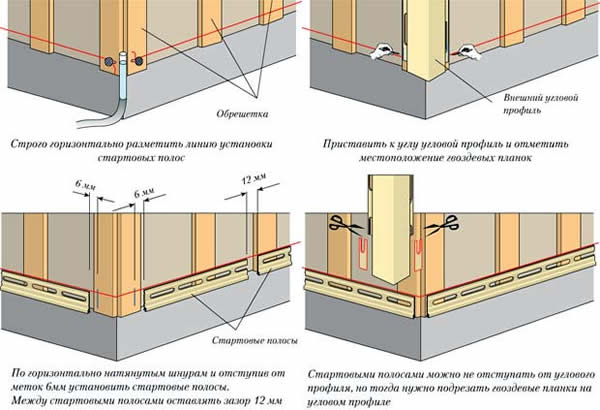 Обрешетка

Строго горизонтально разметить линию установки стартовых полос

Внешний угловой профиль

Приставить к углу угловой профиль и отметить местоположение гвоздевых планок

6 мм

6 мм

12 мм

Стартовые полосы

По горизонтально натянутым шнурам и отступив от меток 6мм установить стартовые полосы. Между стартовыми полосами оставлять зазор 12 мм

Стартовыми полосами можно не отступать от углового профиля, но тогда нужно подрезать гвоздевые планки на угловом профиле