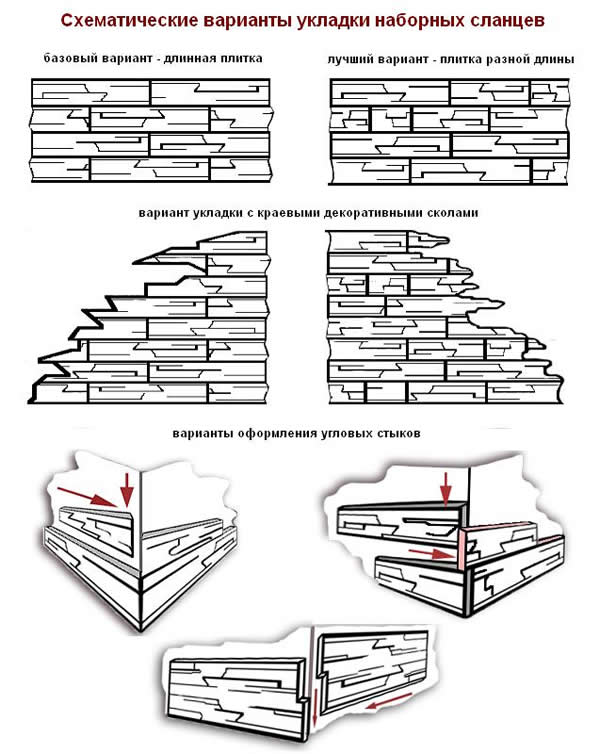 Схематические варианты укладки наборных сланцев

базовый вариант - длинная плитка

лучший вариант - плитка разной длины

вариант укладки с краевыми декоративными сколами

варианты оформления угловых стыков