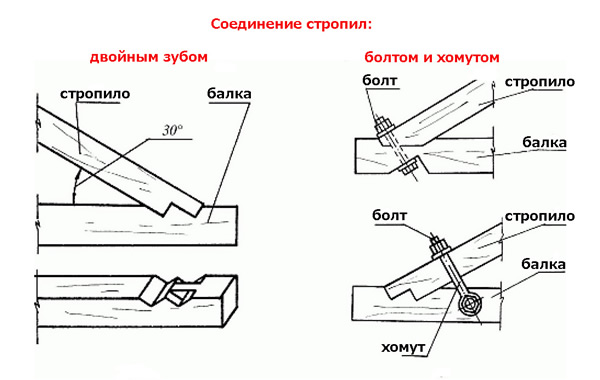 Соединение стропил:

двойным зубом

стропило

балка

30°

болтом и хомутом

болт

стропило

балка

болт

стропило

балка

хомут